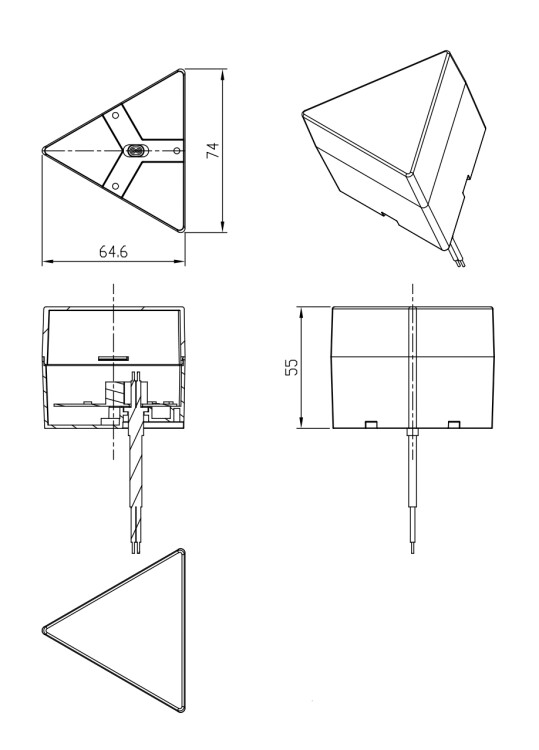 74

64.6

55