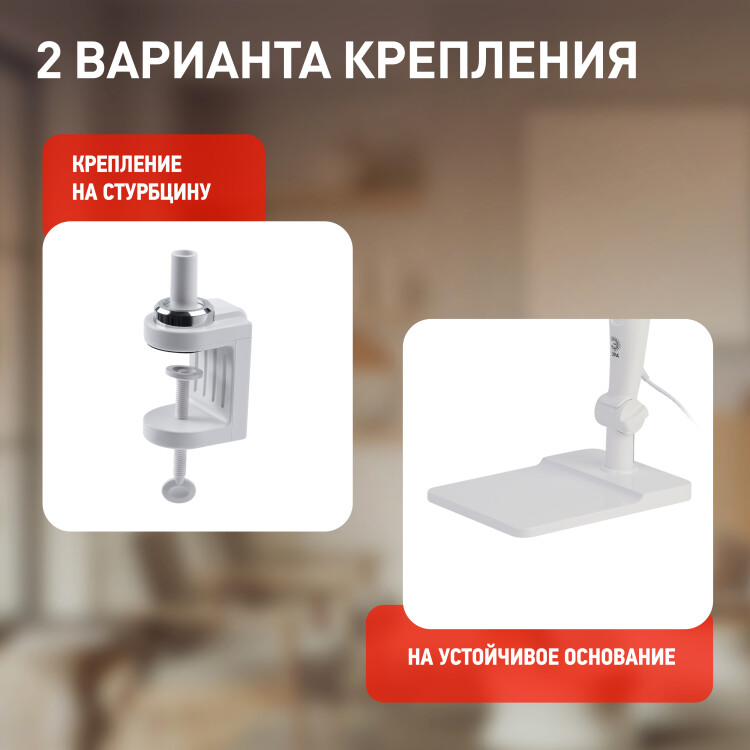 2 ВАРИАНТА КРЕПЛЕНИЯ

КРЕПЛЕНИЕ НА СТУРБЦИНУ

ЭРА

НА УСТОЙЧИВОЕ ОСНОВАНИЕ