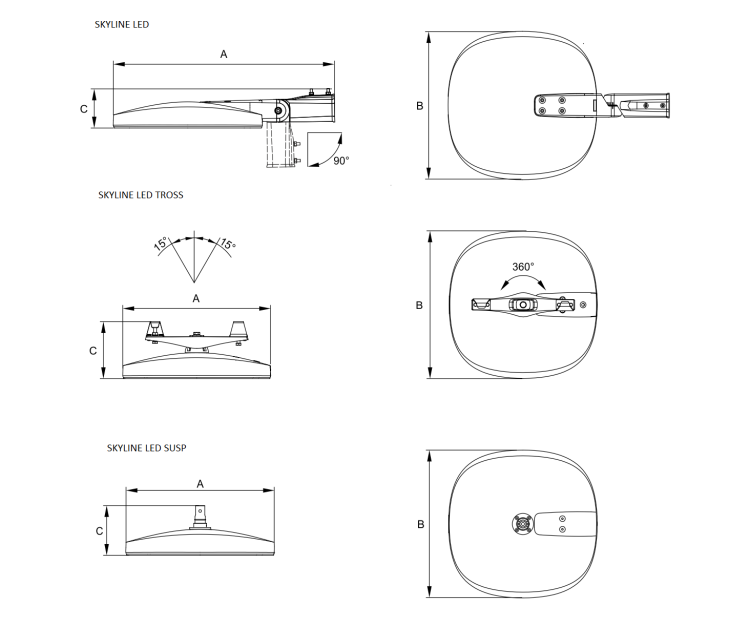 SKYLINE LED

A

C

90°

B

SKYLINE LED TROSS

15°

15°

A

C

360°

B

SKYLINE LED SUSP

A

C

B