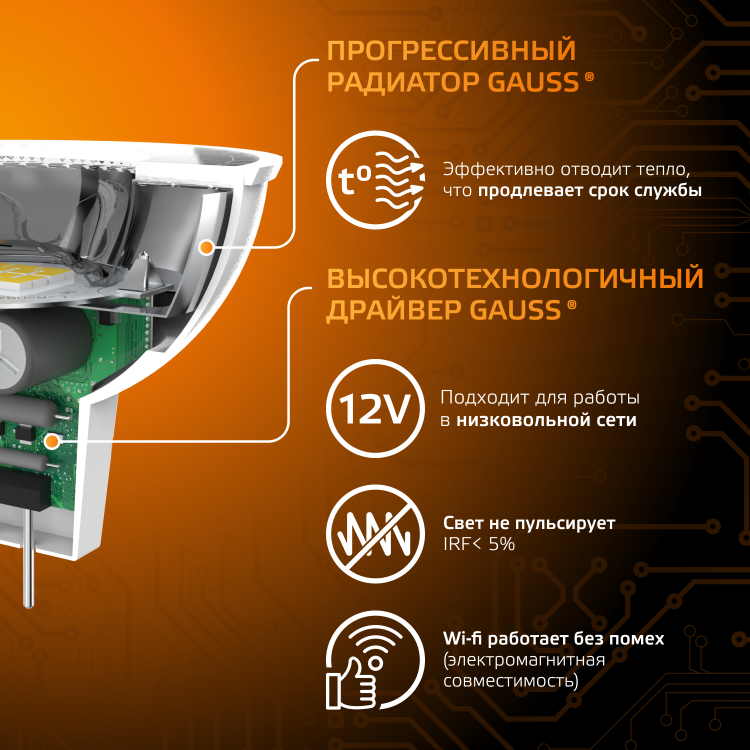 ПРОГРЕССИВНЫЙ РАДИАТОР GAUSS ®

t°

Эффективно отводит тепло, что продлевает срок службы

ВЫСОКОТЕХНОЛОГИЧНЫЙ ДРАЙВЕР GAUSS ®

12V

Подходит для работы в низковольной сети

Свет не пульсирует
IRF< 5%

Wi-fi работает без помех (электромагнитная совместимость)