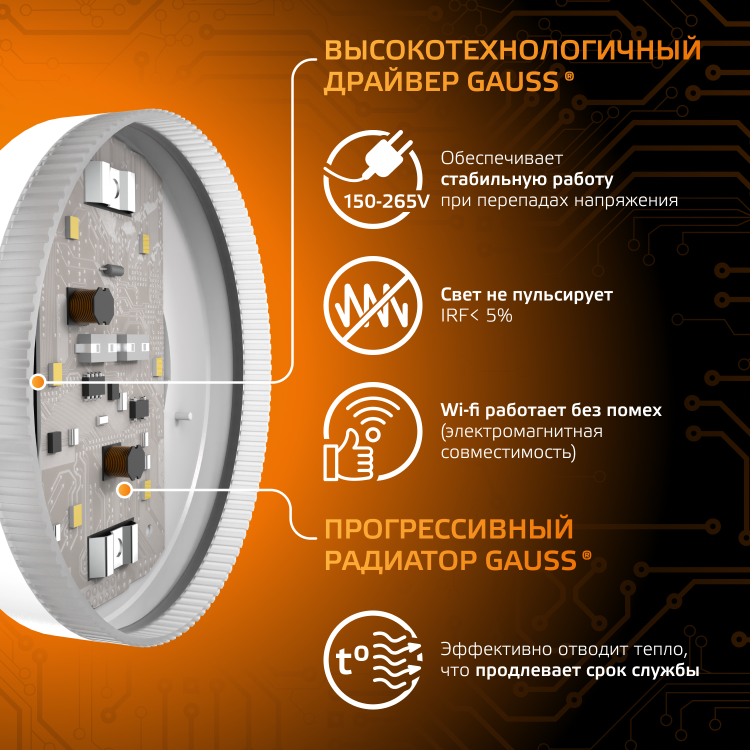 ВЫСОКОТЕХНОЛОГИЧНЫЙ ДРАЙВЕР GAUSS ®

150-265V

Обеспечивает **стабильную работу** при перепадах напряжения

**Свет не пульсирует**
IRF< 5%

**Wi-fi работает без помех**
(электромагнитная совместимость)

ПРОГРЕССИВНЫЙ РАДИАТОР GAUSS ®

t°

Эффективно отводит тепло, что **продлевает срок службы**